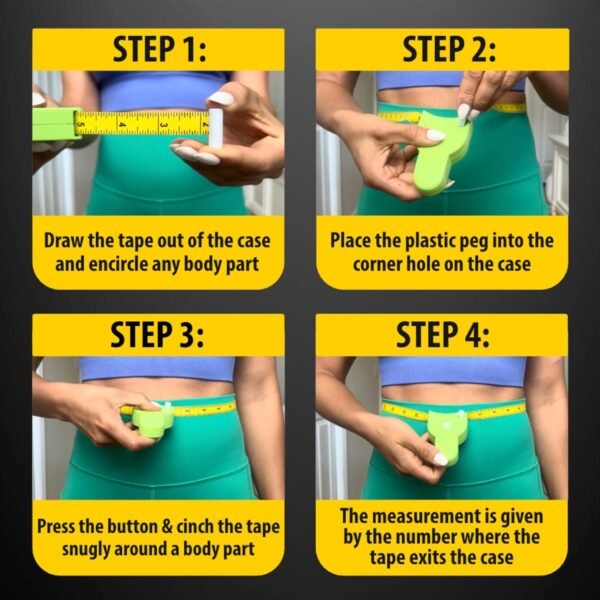 STEP 1:

5 4 3 2

Draw the tape out of the case and encircle any body part

STEP 2:

Place the plastic peg into the corner hole on the case

STEP 3:

Press the button & cinch the tape snugly around a body part

STEP 4:

The measurement is given by the number where the tape exits the case